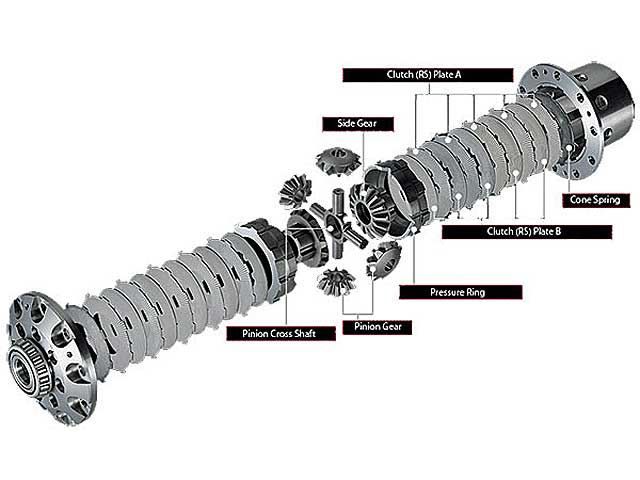 Clutch (RS) Plate A

Side Gear

Cone Spring

Clutch (RS) Plate B

Pressure Ring

Pinion Cross Shaft

Pinion Gear